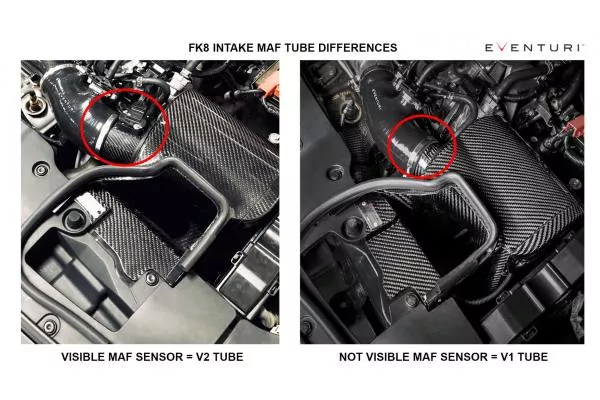 FK8 INTAKE MAF TUBE DIFFERENCES

EVENTURI

VISIBLE MAF SENSOR = V2 TUBE

NOT VISIBLE MAF SENSOR = V1 TUBE